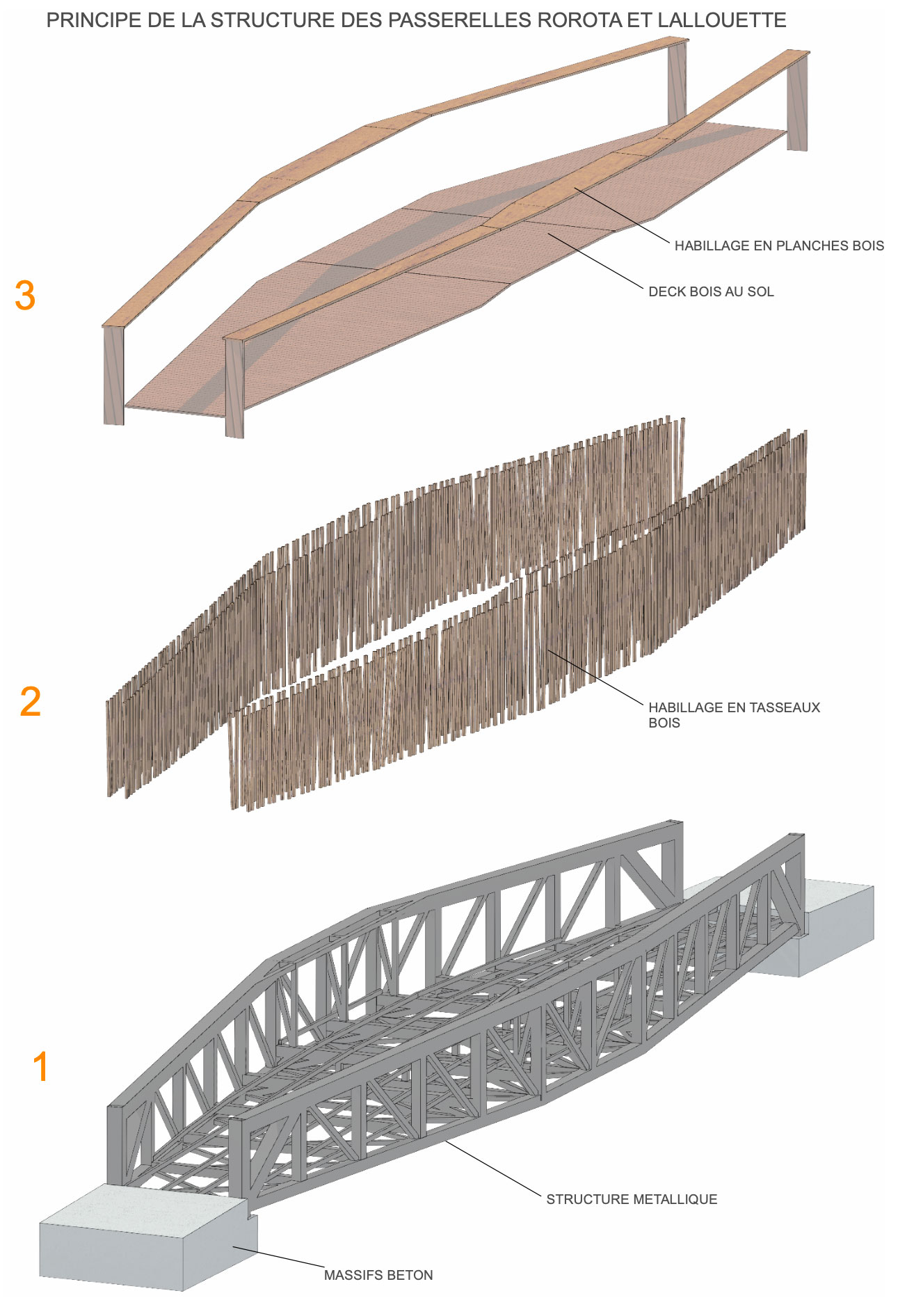 PRINCIPE DE LA STRUCTURE DES PASSERELLES ROROTA ET LALLOUETTE

3

HABILLAGE EN PLANCHES BOIS

DECK BOIS AU SOL

2

HABILLAGE EN TASSEAUX BOIS

1

STRUCTURE METALLIQUE

MASSIFS BETON